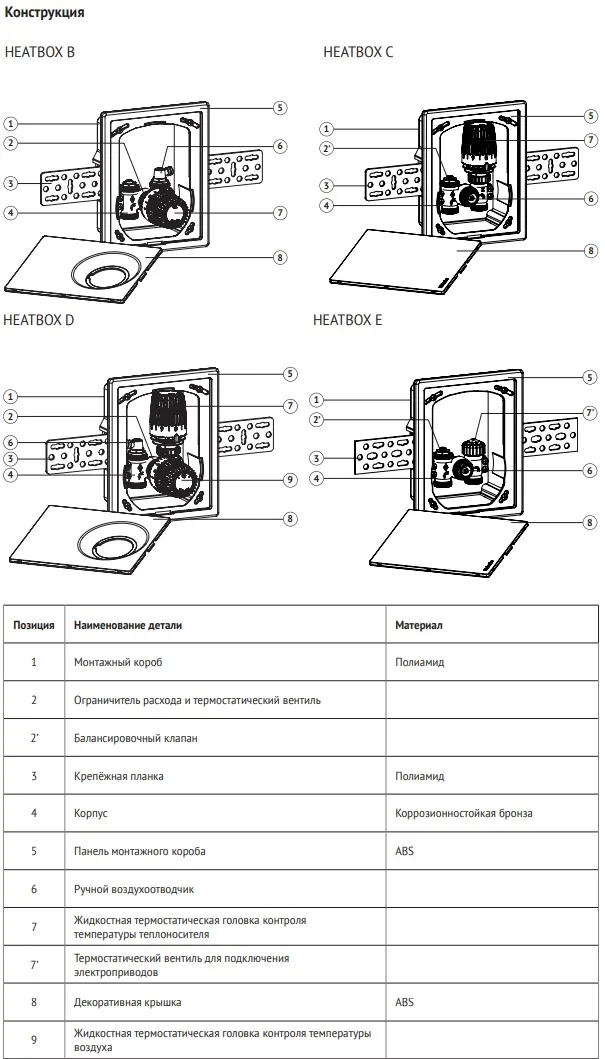 Конструкция

HEATBOX B

1
2
3
4
5
6
7
8

HEATBOX C

1
2'
3
4
5
7
6
8

HEATBOX D

1
2
6
3
4
5
7
9
8

HEATBOX E

1
2'
3
4
5
7'
6
8

| Позиция | Наименование детали | Материал |
|---|---|---|
| 1 | Монтажный короб | Полиамид |
| 2 | Ограничитель расхода и термостатический вентиль | |
| 2' | Балансировочный клапан | |
| 3 | Крепёжная планка | Полиамид |
| 4 | Корпус | Коррозионностойкая бронза |
| 5 | Панель монтажного короба | ABS |
| 6 | Ручной воздухоотводчик | |
| 7 | Жидкостная термостатическая головка контроля температуры теплоносителя | |
| 7' | Термостатический вентиль для подключения электроприводов | |
| 8 | Декоративная крышка | ABS |
| 9 | Жидкостная термостатическая головка контроля температуры воздуха | |