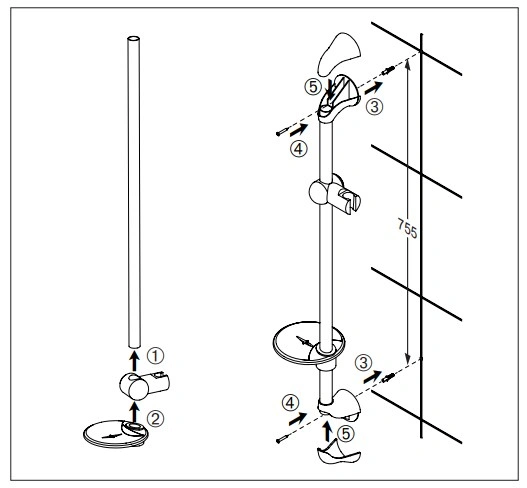 ①
②
⑤
③
④
755
③
④
⑤