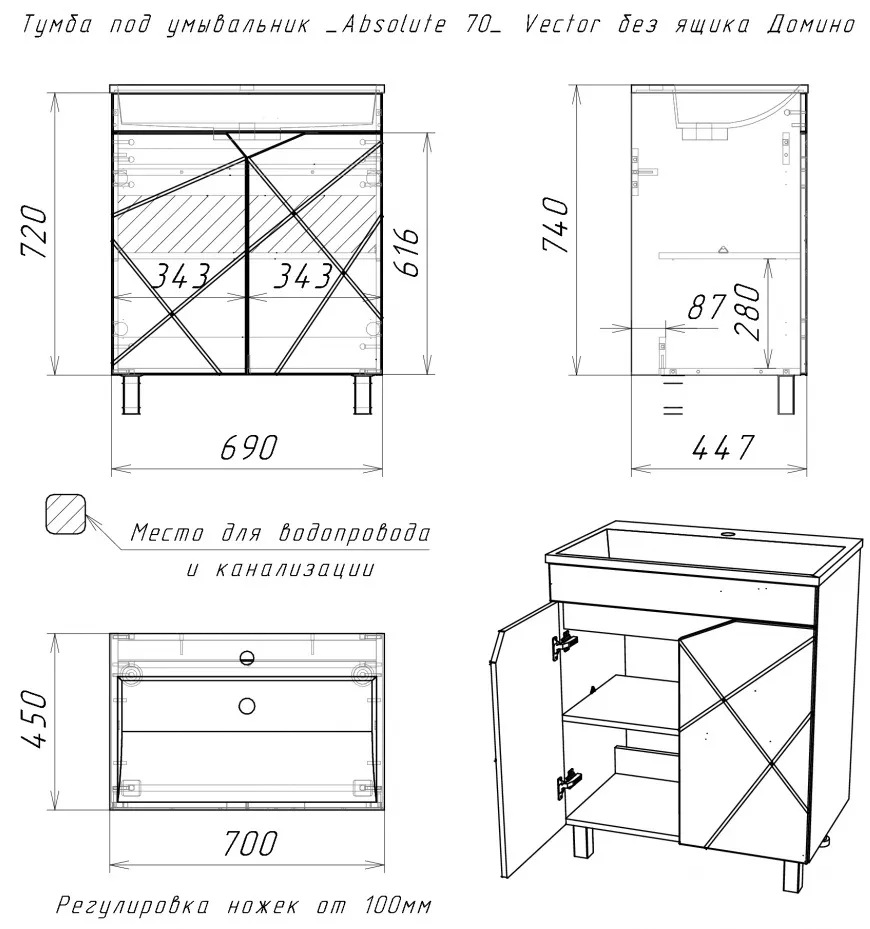 Тумба под умывальник _Absolute 70_ Vector без ящика Домино

720

343

343

616

690

740

87

280

447

Место для водопровода
и канализации

450

700

Регулировка ножек от 100мм