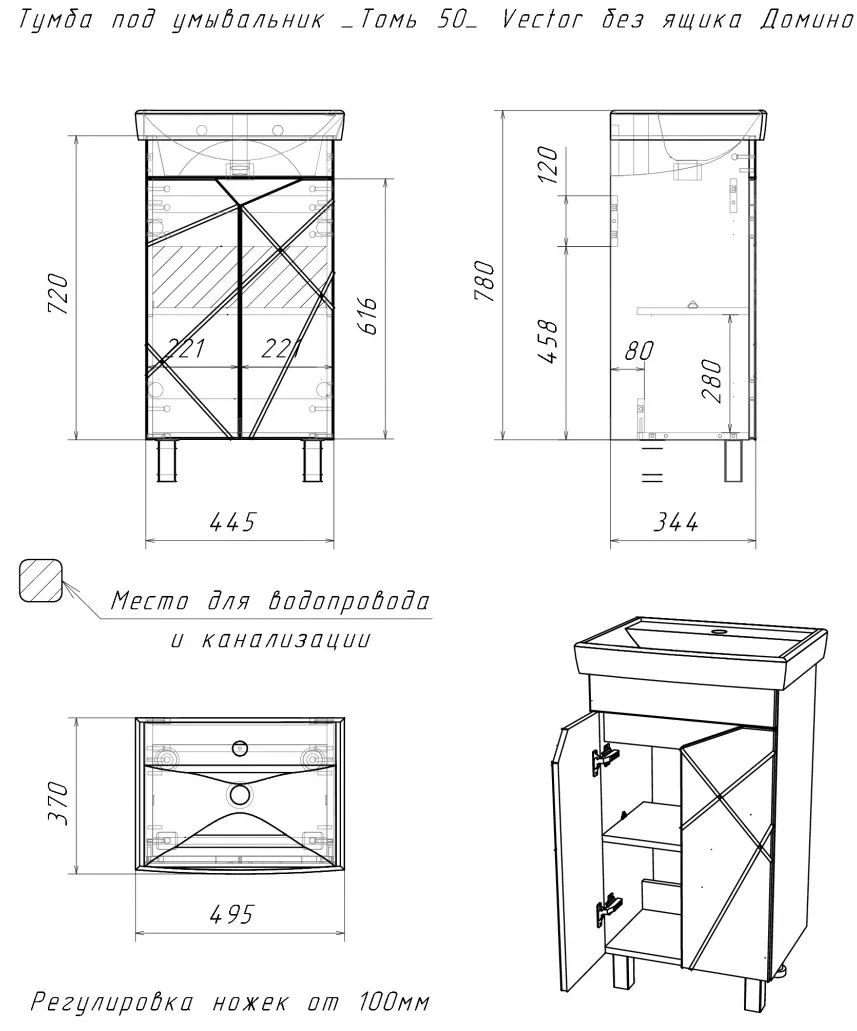 Тумба под умывальник _Томь 50_ Vector без ящика Домино

720

221

221

616

445

780

120

458

80

280

344

Место для водопровода и канализации

370

495

Регулировка ножек от 100мм