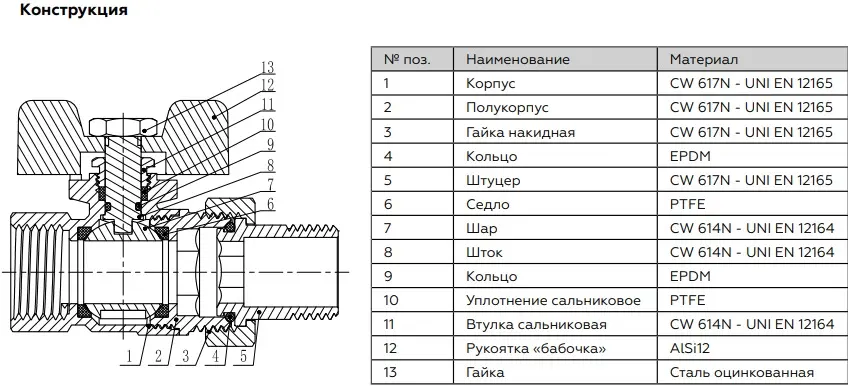 Конструкция

13
12
11
10
9
8
7
6
1
2
3
4
5

| № поз. | Наименование | Материал |
|---|---|---|
| 1 | Корпус | CW 617N - UNI EN 12165 |
| 2 | Полукорпус | CW 617N - UNI EN 12165 |
| 3 | Гайка накидная | CW 617N - UNI EN 12165 |
| 4 | Кольцо | EPDM |
| 5 | Штуцер | CW 617N - UNI EN 12165 |
| 6 | Седло | PTFE |
| 7 | Шар | CW 614N - UNI EN 12164 |
| 8 | Шток | CW 614N - UNI EN 12164 |
| 9 | Кольцо | EPDM |
| 10 | Уплотнение сальниковое | PTFE |
| 11 | Втулка сальниковая | CW 614N - UNI EN 12164 |
| 12 | Рукоятка «бабочка» | AlSi12 |
| 13 | Гайка | Сталь оцинкованная |