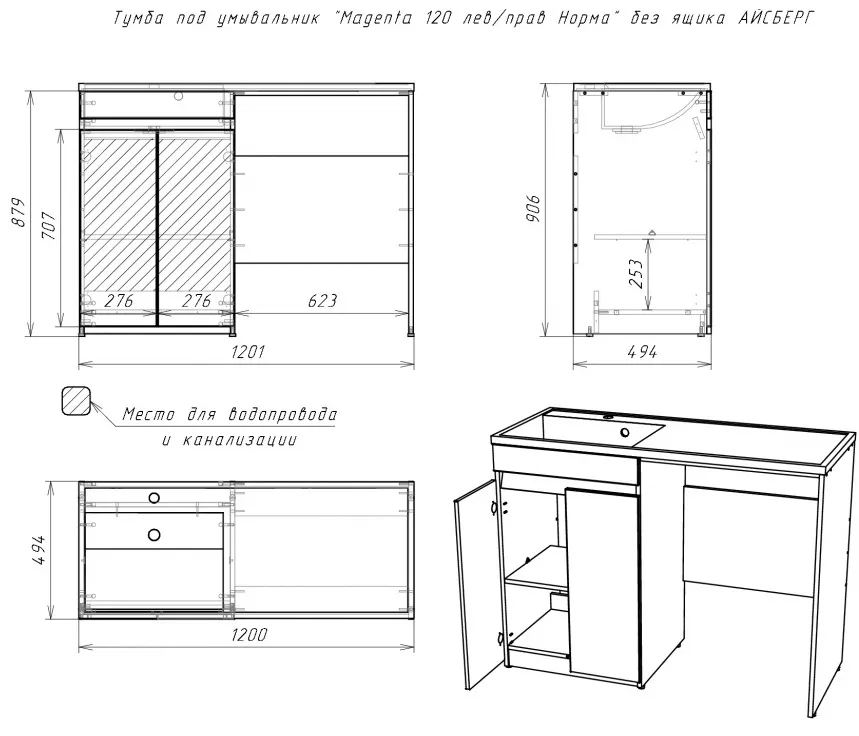 Тумба под умывальник "Magenta 120 лев/прав Норма" без ящика АЙСБЕРГ

879
707
276
276
623
1201

906
253
494

Место для водопровода и канализации

494
1200