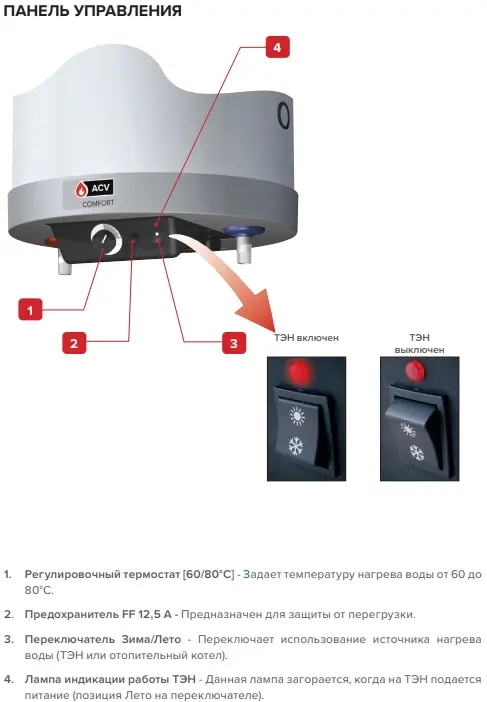 ПАНЕЛЬ УПРАВЛЕНИЯ

4

ACV
COMFORT

1

2

3

ТЭН включен

ТЭН выключен

1. Регулировочный термостат [60/80°C] - Задает температуру нагрева воды от 60 до 80°C.

2. Предохранитель FF 12,5 A - Предназначен для защиты от перегрузки.

3. Переключатель Зима/Лето - Переключает использование источника нагрева воды (ТЭН или отопительный котел).

4. Лампа индикации работы ТЭН - Данная лампа загорается, когда на ТЭН подается питание (позиция Лето на переключателе).