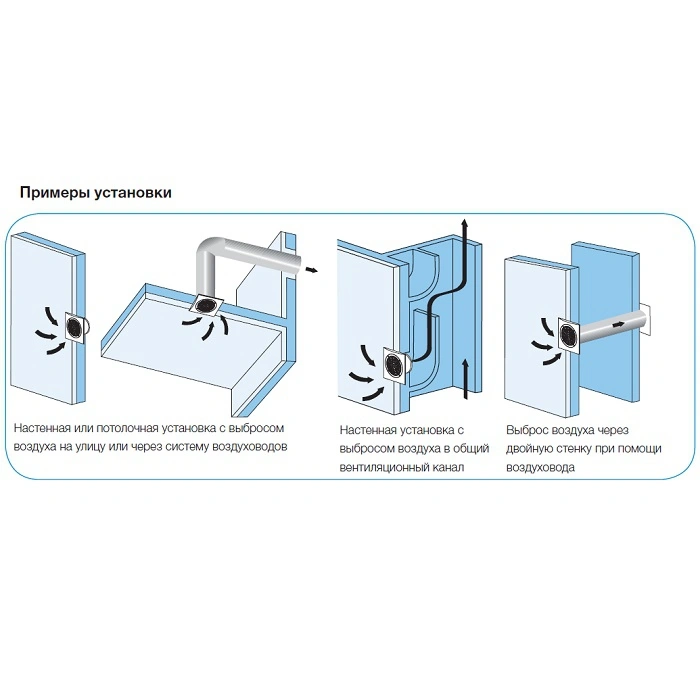 Примеры установки

Настенная или потолочная установка с выбросом воздуха на улицу или через систему воздуховодов

Настенная установка с выбросом воздуха в общий вентиляционный канал

Выброс воздуха через двойную стенку при помощи воздуховода