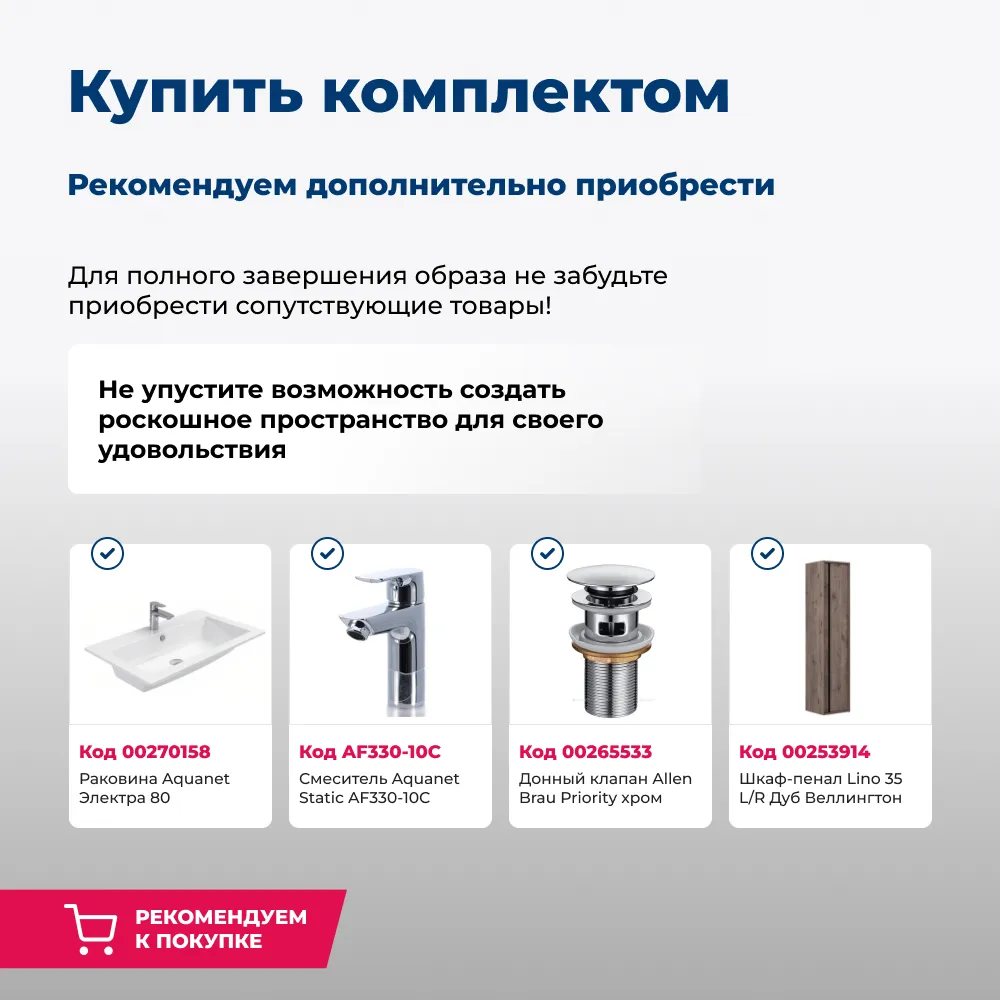 Купить комплектом

Рекомендуем дополнительно приобрести

Для полного завершения образа не забудьте приобрести сопутствующие товары!

Не упустите возможность создать роскошное пространство для своего удовольствия

Код 00270158
Раковина Aquanet Электра 80

Код AF330-10C
Смеситель Aquanet Static AF330-10C

Код 00265533
Донный клапан Allen Brau Priority хром

Код 00253914
Шкаф-пенал Lino 35 L/R Дуб Веллингтон

РЕКОМЕНДУЕМ К ПОКУПКЕ