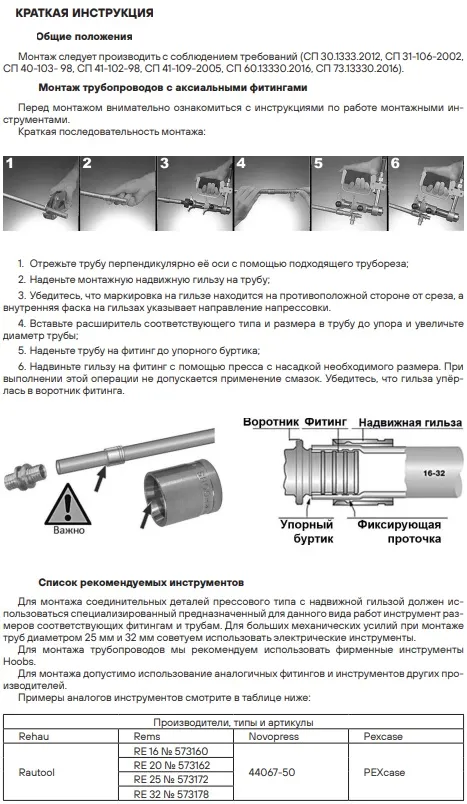 КРАТКАЯ ИНСТРУКЦИЯ

Общие положения

Монтаж следует производить с соблюдением требований (СП 30.1333.2012, СП 31-106-2002, СП 40-103- 98, СП 41-102-98, СП 41-109-2005, СП 60.13330.2016, СП 73.13330.2016).

Монтаж трубопроводов с аксиальными фитингами

Перед монтажом внимательно ознакомиться с инструкциями по работе монтажными инструментами.

Краткая последовательность монтажа:

1 2 3 4 5 6

1. Отрежьте трубу перпендикулярно её оси с помощью подходящего трубореза;

2. Наденьте монтажную надвижную гильзу на трубу;

3. Убедитесь, что маркировка на гильзе находится на противоположной стороне от среза, а внутренняя фаска на гильзах указывает направление напрессовки.

4. Вставьте расширитель соответствующего типа и размера в трубу до упора и увеличьте диаметр трубы;

5. Наденьте трубу на фитинг до упорного буртика;

6. Надвиньте гильзу на фитинг с помощью пресса с насадкой необходимого размера. При выполнении этой операции не допускается применение смазок. Убедитесь, что гильза упёрлась в воротник фитинга.

Важно

Воротник Фитинг Надвижная гильза

16-32

Упорный буртик

Фиксирующая проточка

Список рекомендуемых инструментов

Для монтажа соединительных деталей прессового типа с надвижной гильзой должен использоваться специализированный предназначенный для данного вида работ инструмент размеров соответствующих фитингам и трубам. Для больших механических усилий при монтаже труб диаметром 25 мм и 32 мм советуем использовать электрические инструменты.

Для монтажа трубопроводов мы рекомендуем использовать фирменные инструменты Hoobs.

Для монтажа допустимо использование аналогичных фитингов и инструментов других производителей.

Примеры аналогов инструментов смотрите в таблице ниже:

| Производители, типы и артикулы | | | |
|---|---|---|---|
| Rehau | Rems | Novopress | Pexcase |
| Rautool | RE 16 № 573160 | 44067-50 | PEXcase |
| | RE 20 № 573162 | | |
| | RE 25 № 573172 | | |
| | RE 32 № 573178 | | |