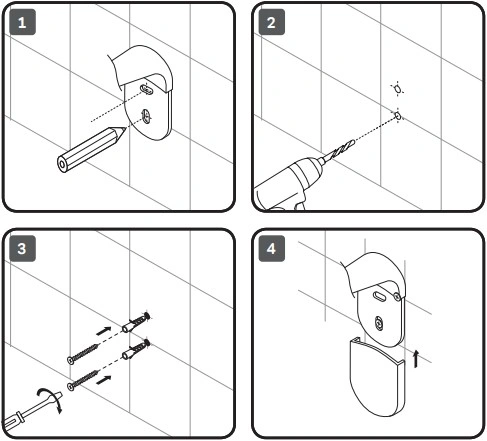 1

2

3

4