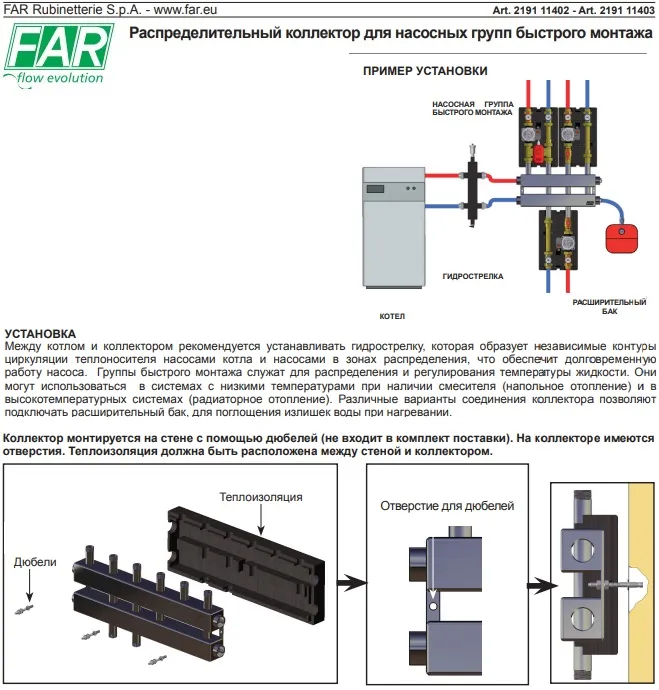 FAR Rubinetterie S.p.A. - www.far.eu

Art. 2191 11402 - Art. 2191 11403

FAR
flow evolution

Распределительный коллектор для насосных групп быстрого монтажа

ПРИМЕР УСТАНОВКИ

НАСОСНАЯ ГРУППА БЫСТРОГО МОНТАЖА

ГИДРОСТРЕЛКА

КОТЕЛ

РАСШИРИТЕЛЬНЫЙ БАК

УСТАНОВКА
Между котлом и коллектором рекомендуется устанавливать гидрострелку, которая образует независимые контуры циркуляции теплоносителя насосами котла и насосами в зонах распределения, что обеспечит долговременную работу насоса. Группы быстрого монтажа служат для распределения и регулирования температуры жидкости. Они могут использоваться в системах с низкими температурами при наличии смесителя (напольное отопление) и в высокотемпературных системах (радиаторное отопление). Различные варианты соединения коллектора позволяют подключать расширительный бак, для поглощения излишек воды при нагревании.

Коллектор монтируется на стене с помощью дюбелей (не входит в комплект поставки). На коллекторе имеются отверстия. Теплоизоляция должна быть расположена между стеной и коллектором.

Теплоизоляция

Дюбели

Отверстие для дюбелей