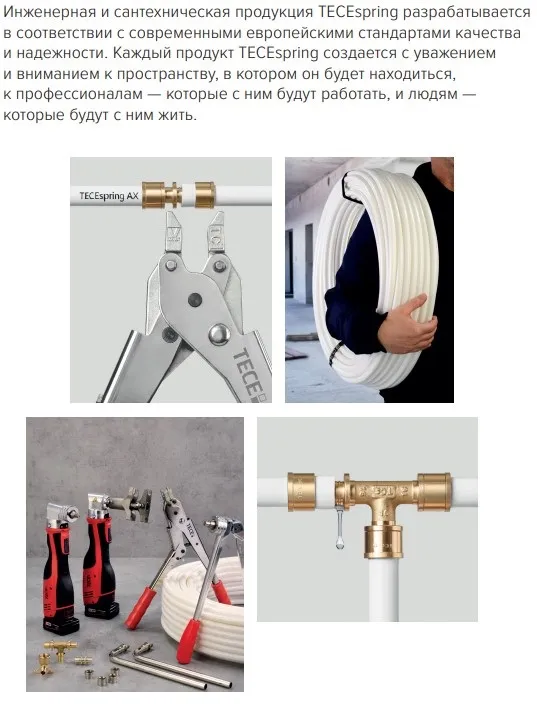 Инженерная и сантехническая продукция TECEspring разрабатывается в соответствии с современными европейскими стандартами качества и надежности. Каждый продукт TECEspring создается с уважением и вниманием к пространству, в котором он будет находиться, к профессионалам — которые с ним будут работать, и людям — которые будут с ним жить.

TECEspring AX

TECE

TECE