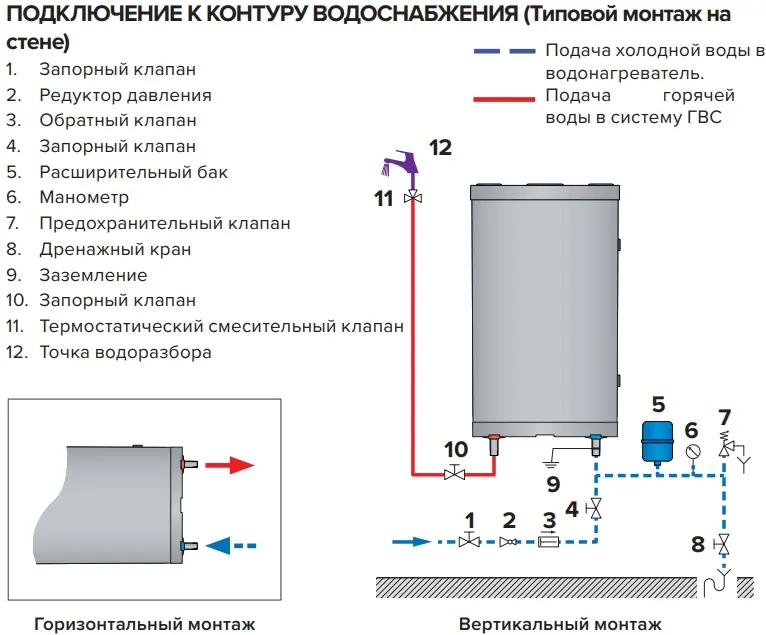 ПОДКЛЮЧЕНИЕ К КОНТУРУ ВОДОСНАБЖЕНИЯ (Типовой монтаж на стене)

1. Запорный клапан
2. Редуктор давления
3. Обратный клапан
4. Запорный клапан
5. Расширительный бак
6. Манометр
7. Предохранительный клапан
8. Дренажный кран
9. Заземление
10. Запорный клапан
11. Термостатический смесительный клапан
12. Точка водоразбора

Подача холодной воды в водонагреватель.
Подача горячей воды в систему ГВС

12
11
10
9
5
6
7
4
1
2
3
8

Горизонтальный монтаж

Вертикальный монтаж