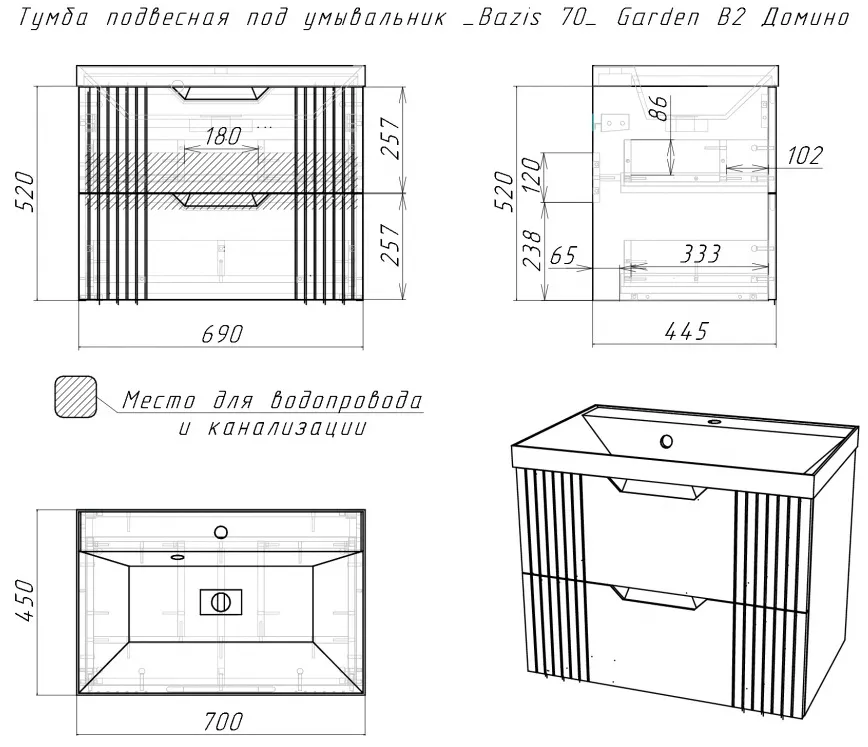 Тумба подвесная под умывальник _Bazis 70_ Garden B2 Домино

520
180
257
257
690

520
86
120
102
238
65
333
445

Место для водопровода
и канализации

450
700