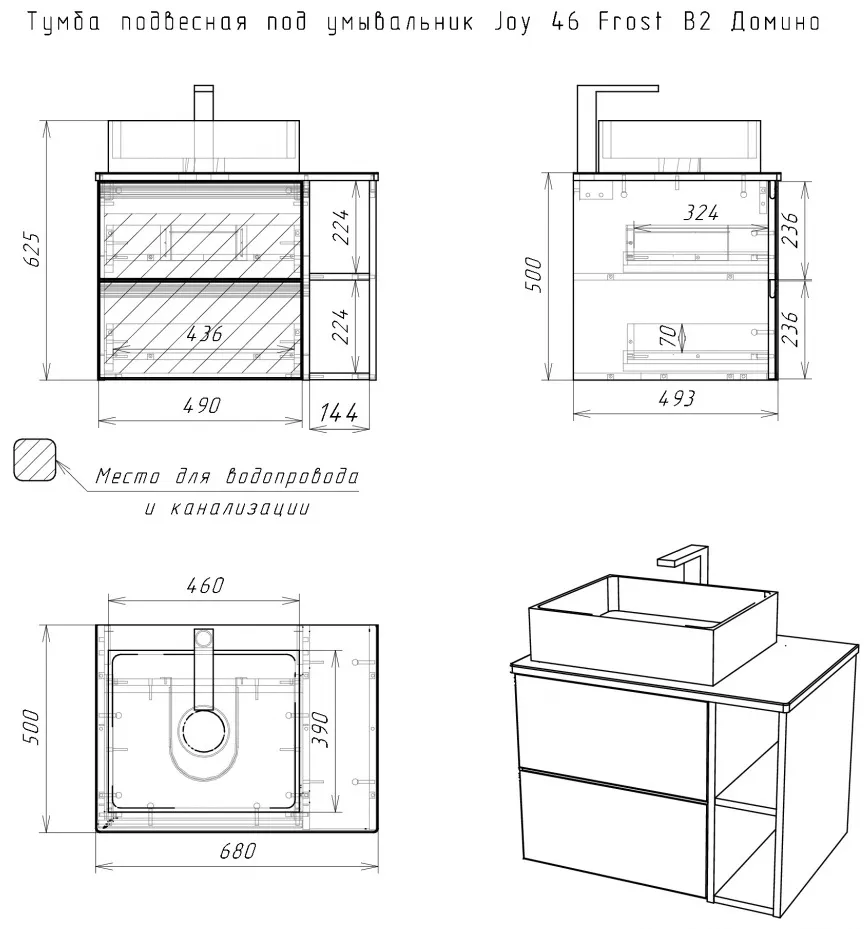 Тумба подвесная под умывальник Joy 46 Frost B2 Домино

625
224
224
436
490
144

500
324
236
236
70
493

Место для водопровода и канализации

460
500
390
680