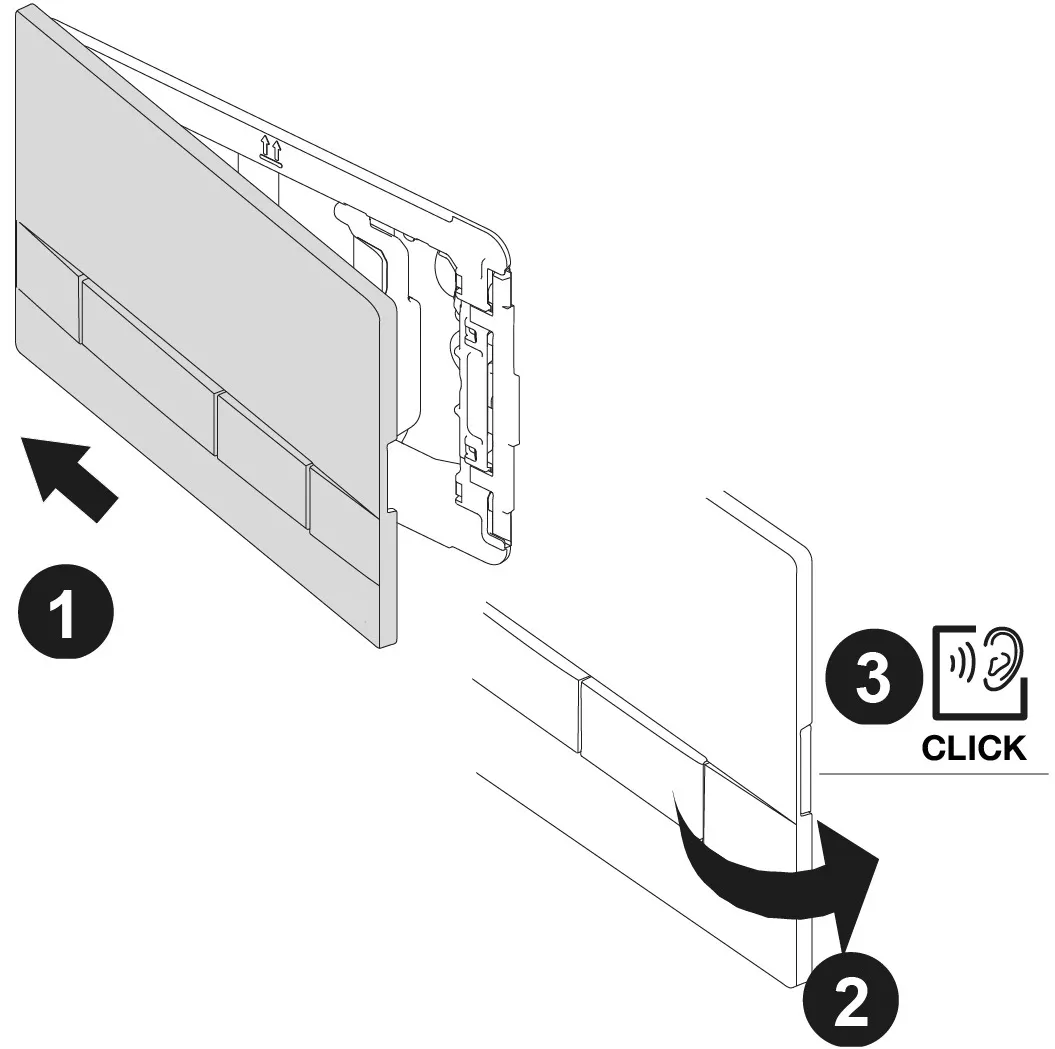 1

3

CLICK

2