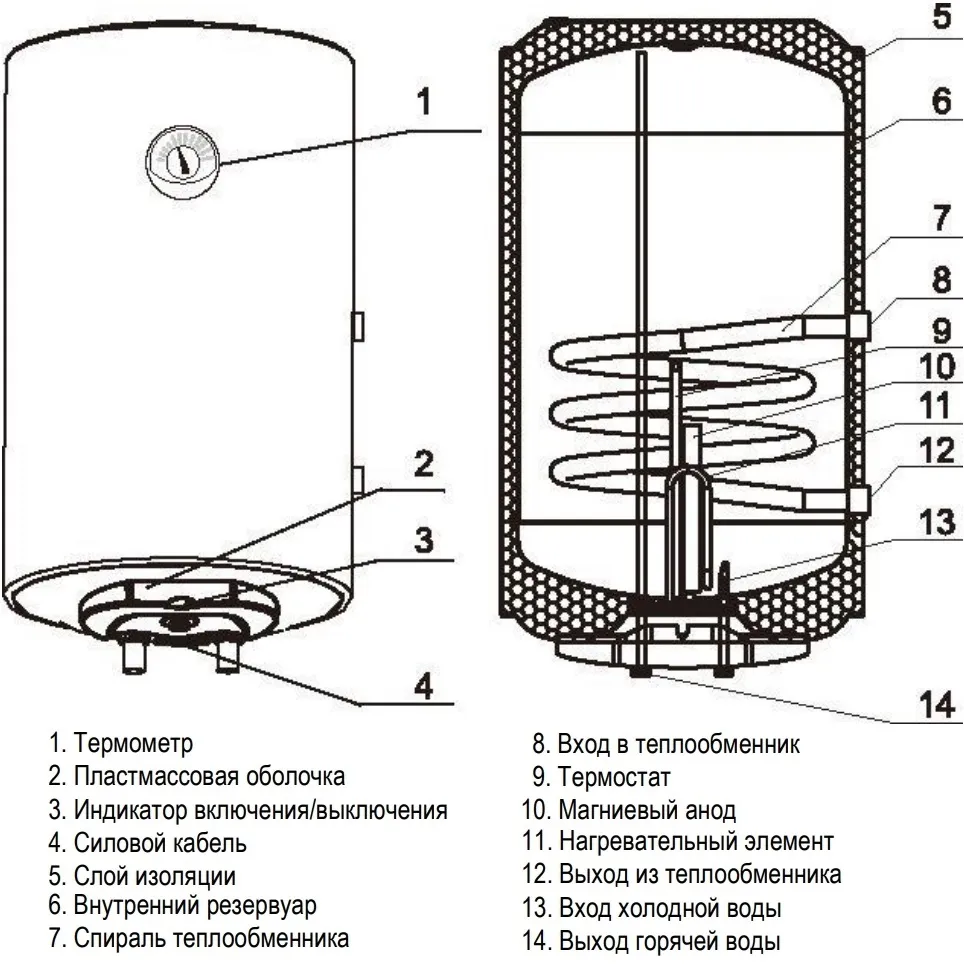 1
2
3
4
5
6
7
8
9
10
11
12
13
14

1. Термометр
2. Пластмассовая оболочка
3. Индикатор включения/выключения
4. Силовой кабель
5. Слой изоляции
6. Внутренний резервуар
7. Спираль теплообменника

8. Вход в теплообменник
9. Термостат
10. Магниевый анод
11. Нагревательный элемент
12. Выход из теплообменника
13. Вход холодной воды
14. Выход горячей воды