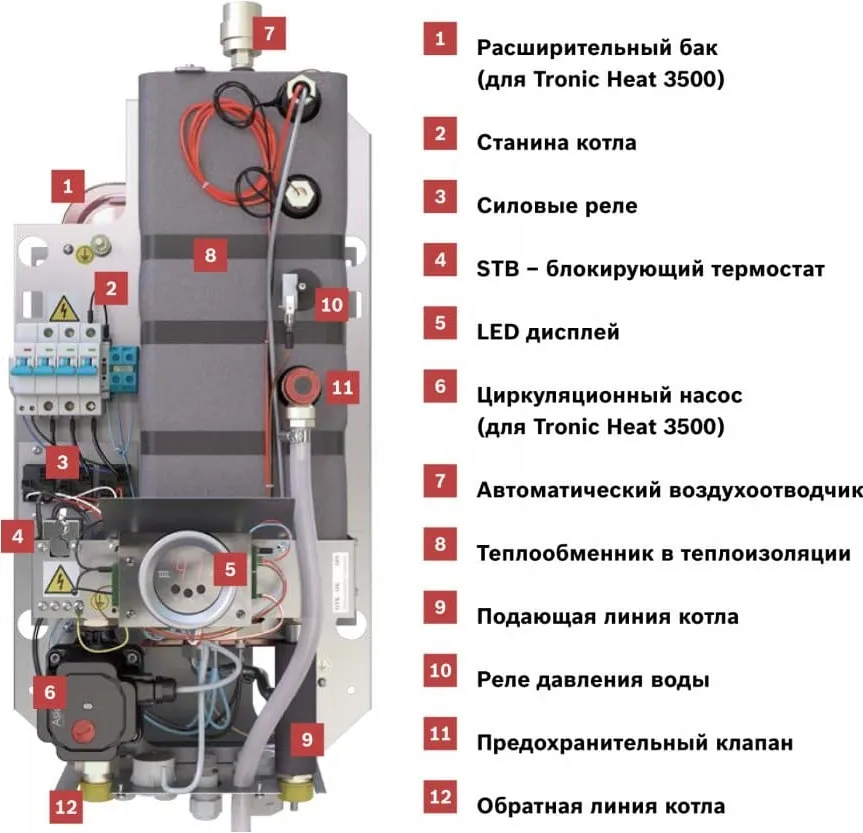 7
1
8
2
10
11
3
4
5
6
9
12

1 Расширительный бак (для Tronic Heat 3500)

2 Станина котла

3 Силовые реле

4 STB – блокирующий термостат

5 LED дисплей

6 Циркуляционный насос (для Tronic Heat 3500)

7 Автоматический воздухоотводчик

8 Теплообменник в теплоизоляции

9 Подающая линия котла

10 Реле давления воды

11 Предохранительный клапан

12 Обратная линия котла