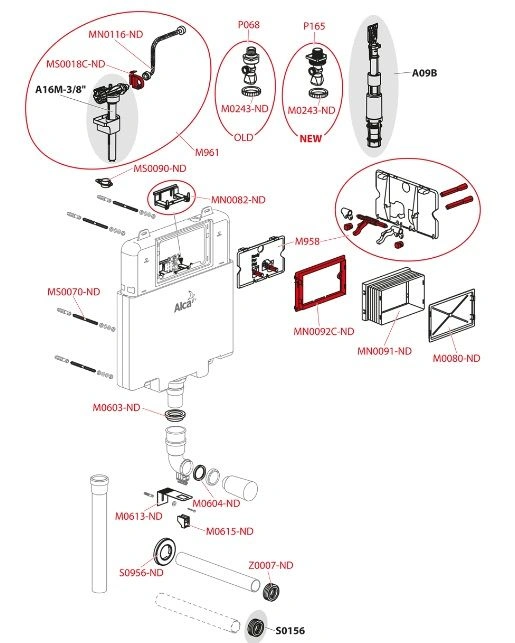 MN0116-ND
MS0018C-ND
A16M-3/8"
M961
P068
M0243-ND
OLD
P165
M0243-ND
NEW
A09B
MS0090-ND
MN0082-ND
M958
MS0070-ND
Alca
MN0092C-ND
MN0091-ND
M0080-ND
M0603-ND
M0604-ND
M0613-ND
M0615-ND
S0956-ND
Z0007-ND
S0156