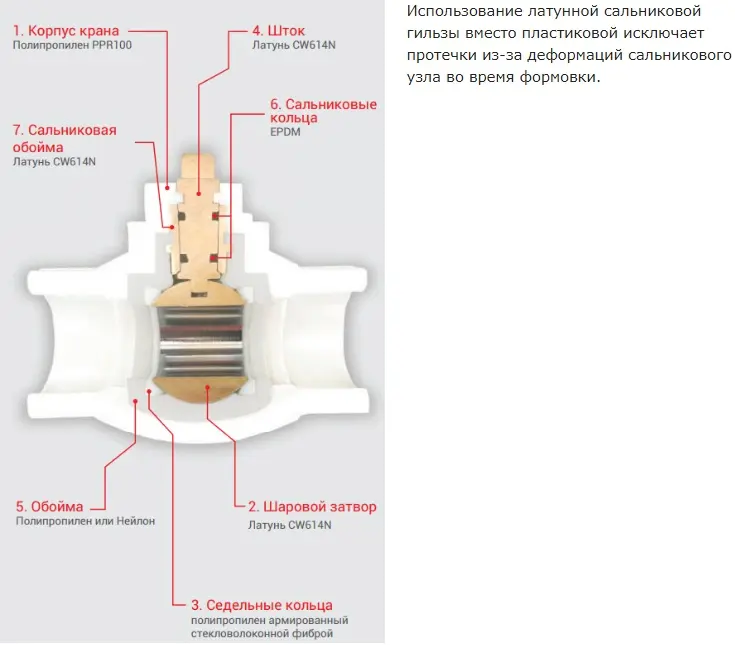 1. Корпус крана
Полипропилен PPR100

4. Шток
Латунь CW614N

6. Сальниковые кольца
EPDM

7. Сальниковая обойма
Латунь CW614N

5. Обойма
Полипропилен или Нейлон

2. Шаровой затвор
Латунь CW614N

3. Седельные кольца
полипропилен армированный стекловолоконной фиброй

Использование латунной сальниковой гильзы вместо пластиковой исключает протечки из-за деформаций сальникового узла во время формовки.