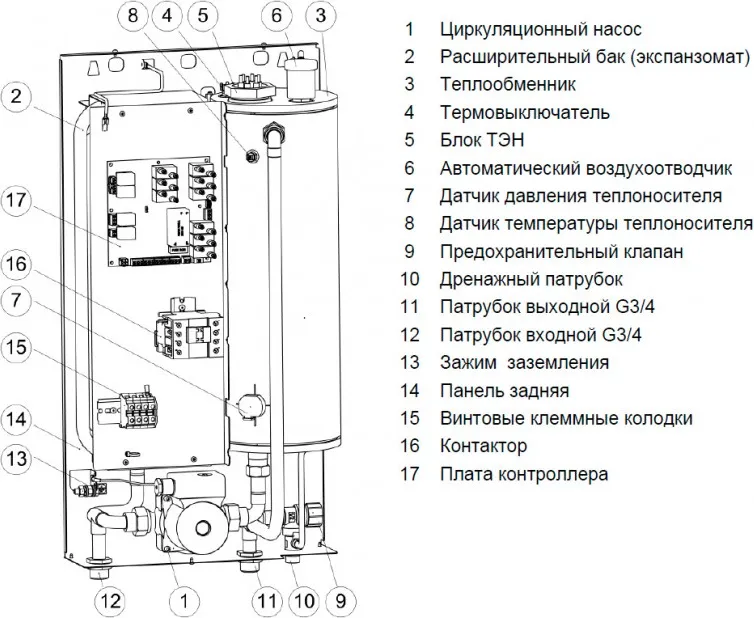 8 4 5 6 3

2

17

16

7

15

14

13

12 1 11 10 9

1 Циркуляционный насос
2 Расширительный бак (экспанзомат)
3 Теплообменник
4 Термовыключатель
5 Блок ТЭН
6 Автоматический воздухоотводчик
7 Датчик давления теплоносителя
8 Датчик температуры теплоносителя
9 Предохранительный клапан
10 Дренажный патрубок
11 Патрубок выходной G3/4
12 Патрубок входной G3/4
13 Зажим заземления
14 Панель задняя
15 Винтовые клеммные колодки
16 Контактор
17 Плата контроллера