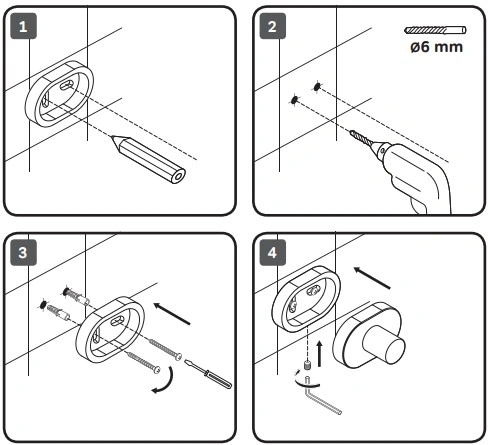 1

2

ø6 mm

3

4