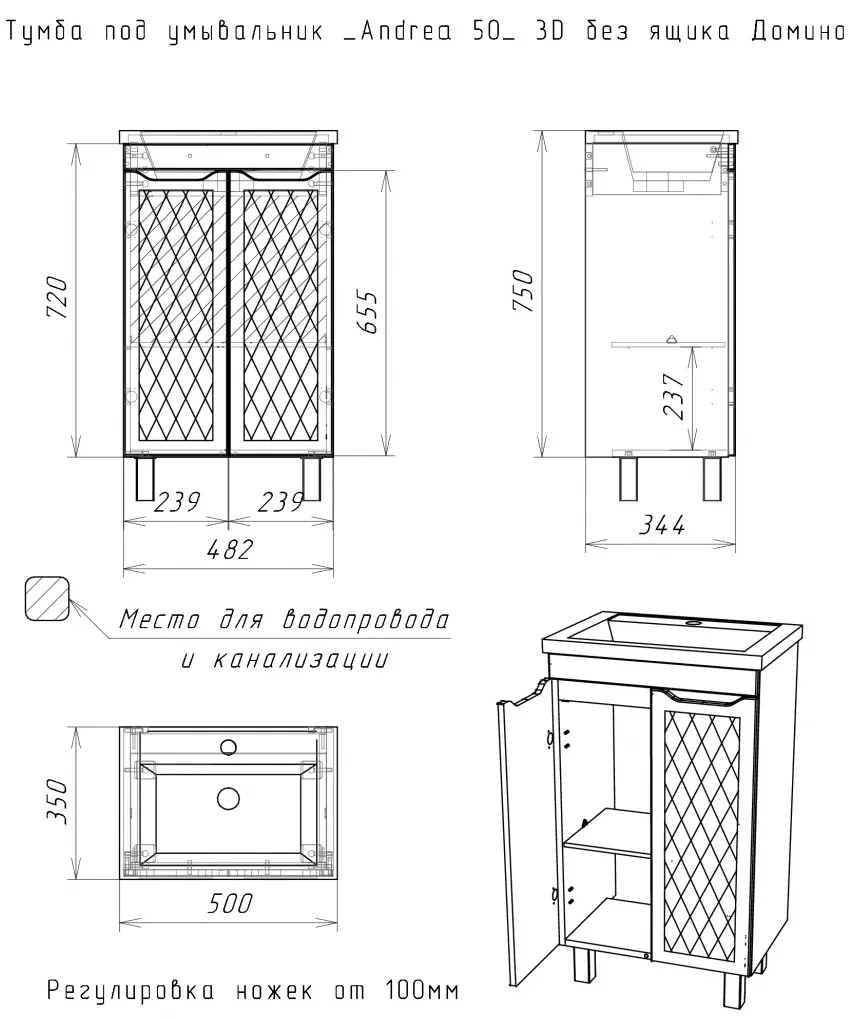 Тумба под умывальник _Andrea 50_ 3D без ящика Домино

720
655
239
239
482

750
237
344

Место для водопровода и канализации

350
500

Регулировка ножек от 100мм