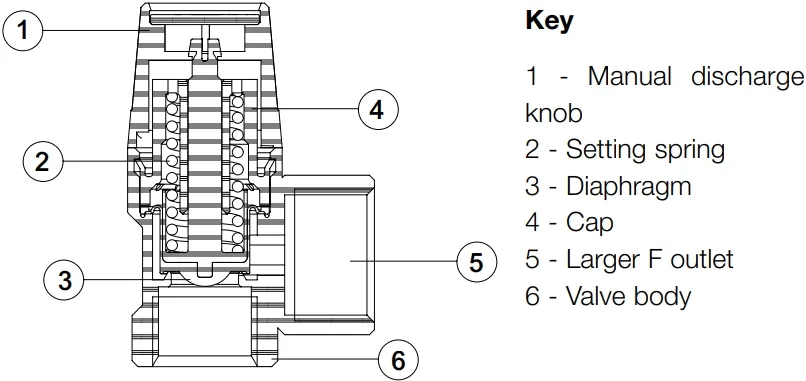 1

4

2

5

3

6

Key

1 - Manual discharge knob
2 - Setting spring
3 - Diaphragm
4 - Cap
5 - Larger F outlet
6 - Valve body