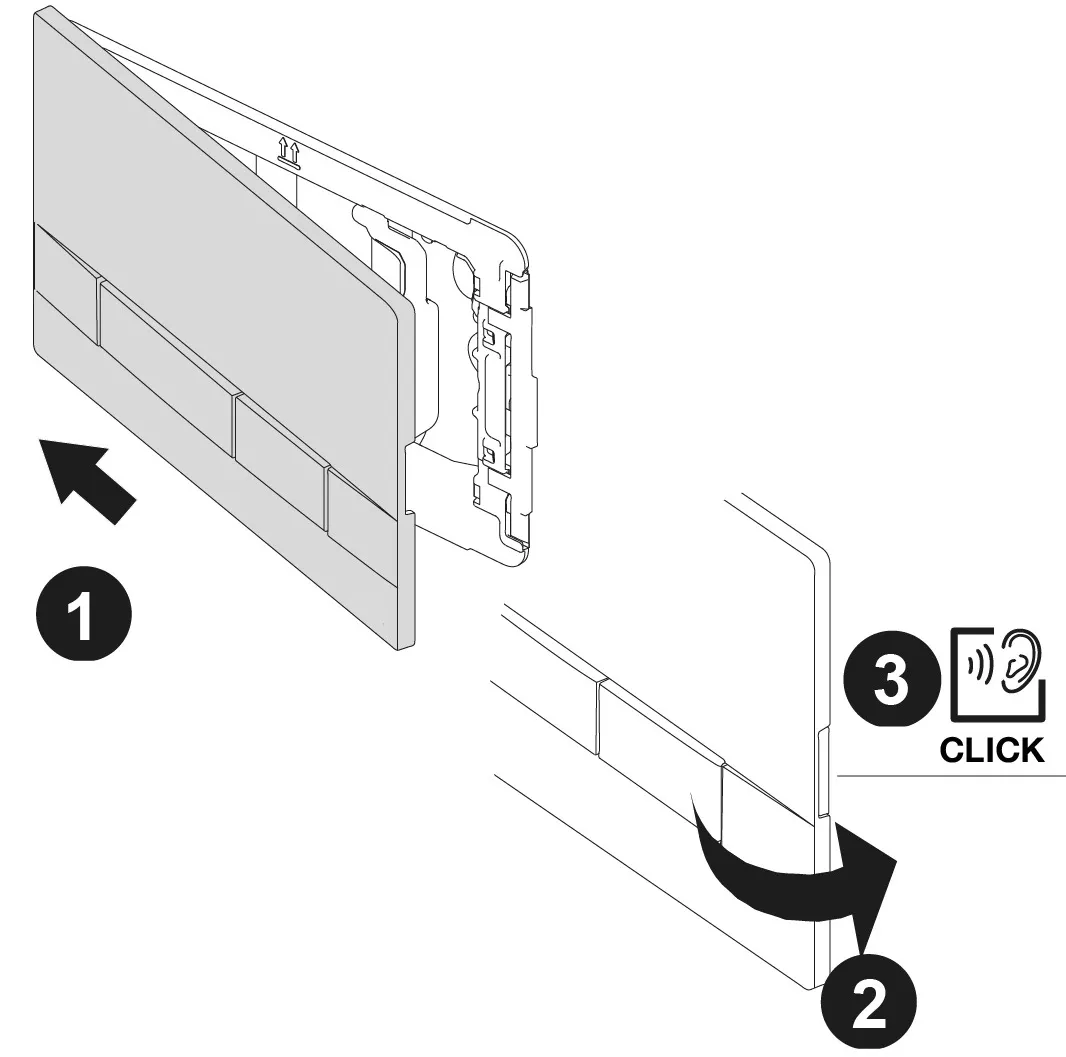 1

3

CLICK

2