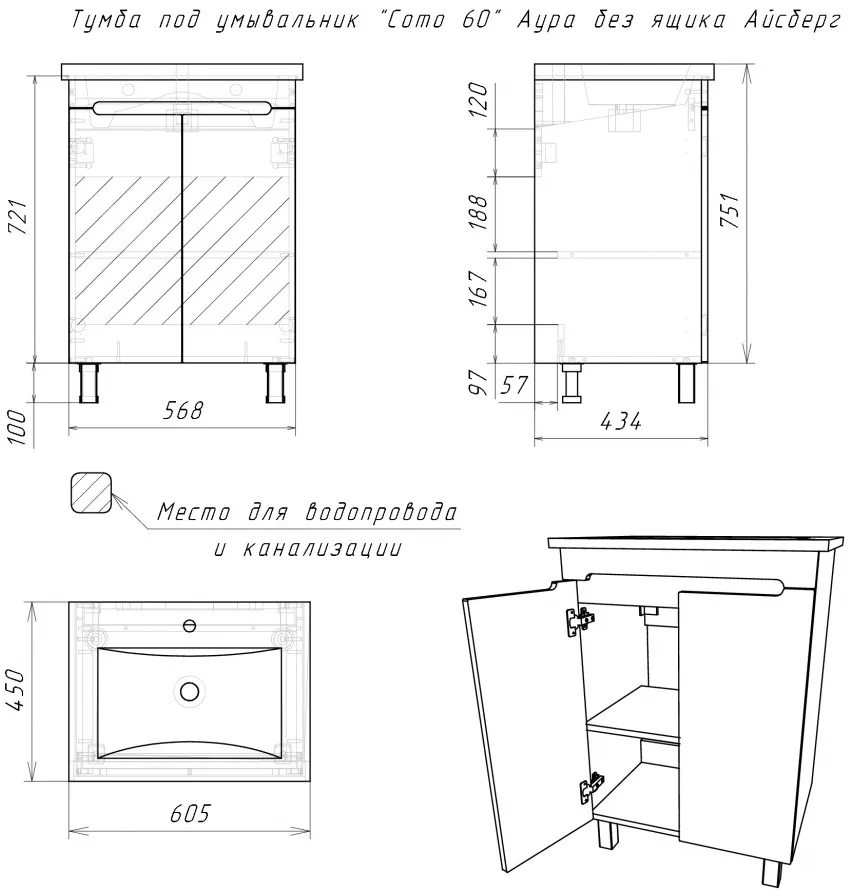 Тумба под умывальник "Сото 60" Аура без ящика Айсберг

721

100

568

120

188

167

97

57

751

434

Место для водопровода и канализации

450

605