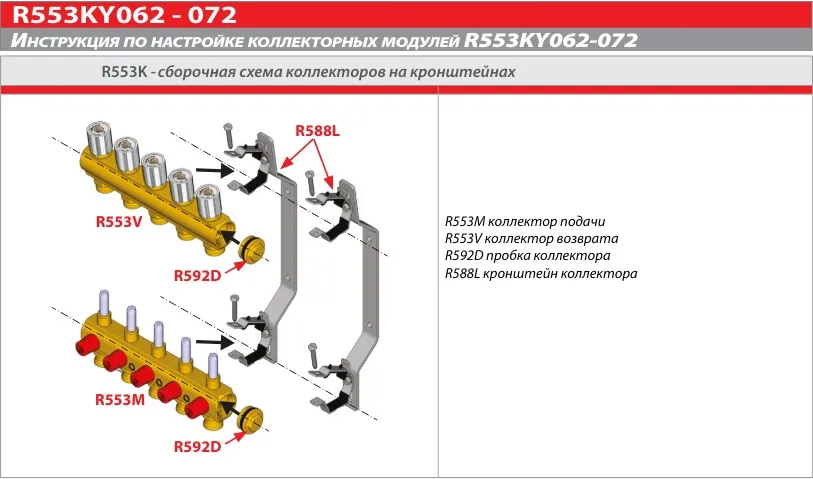 R553KY062 - 072

Инструкция по настройке коллекторных модулей R553KY062-072

R553K - сборочная схема коллекторов на кронштейнах

R588L

R553V

R592D

R553M

R592D

R553M коллектор подачи
R553V коллектор возврата
R592D пробка коллектора
R588L кронштейн коллектора