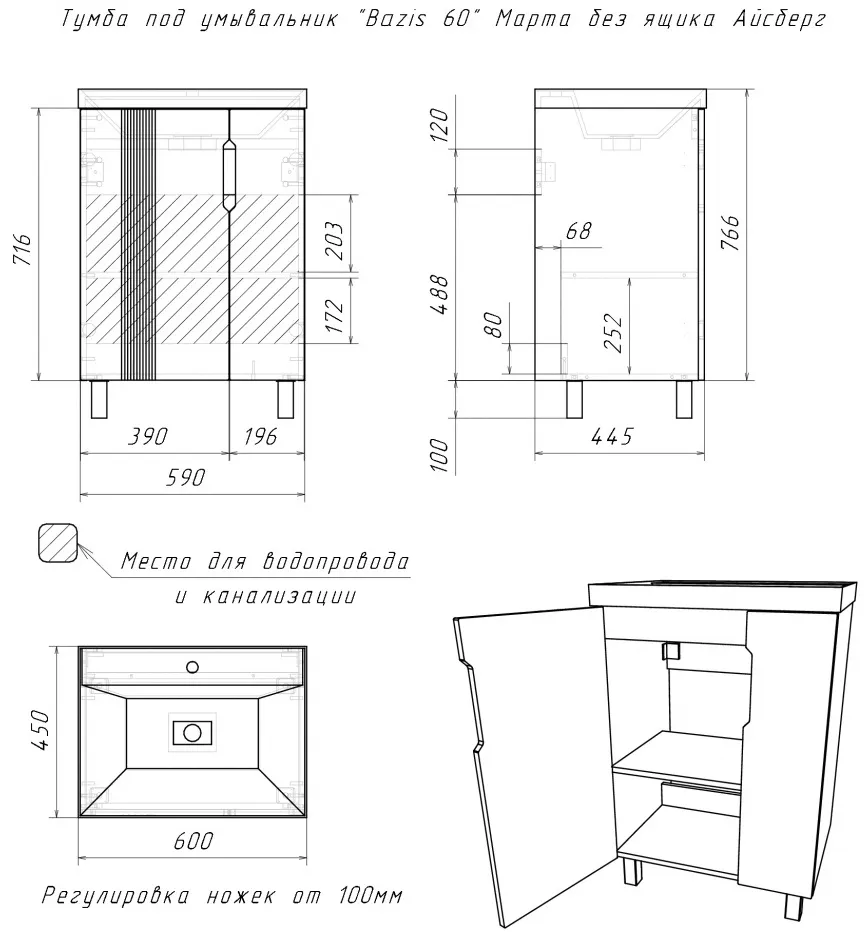 Тумба под умывальник "Bazis 60" Марта без ящика Айсберг

716

203

172

390 196

590

120

488

100

68

80

252

766

445

Место для водопровода и канализации

450

600

Регулировка ножек от 100мм