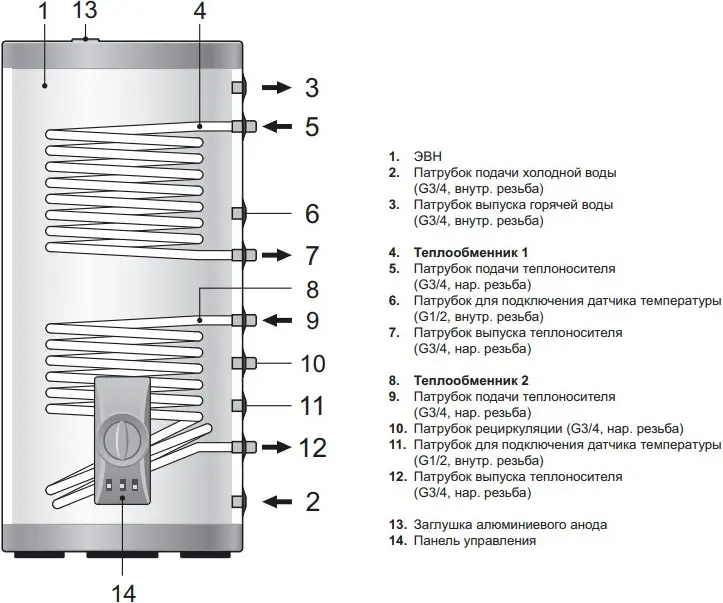 1
13
4
3
5
6
7
8
9
10
11
12
2
14

1. ЭВН
2. Патрубок подачи холодной воды (G3/4, внутр. резьба)
3. Патрубок выпуска горячей воды (G3/4, внутр. резьба)

4. Теплообменник 1
5. Патрубок подачи теплоносителя (G3/4, нар. резьба)
6. Патрубок для подключения датчика температуры (G1/2, внутр. резьба)
7. Патрубок выпуска теплоносителя (G3/4, нар. резьба)

8. Теплообменник 2
9. Патрубок подачи теплоносителя (G3/4, нар. резьба)
10. Патрубок рециркуляции (G3/4, нар. резьба)
11. Патрубок для подключения датчика температуры (G1/2, внутр. резьба)
12. Патрубок выпуска теплоносителя (G3/4, нар. резьба)

13. Заглушка алюминиевого анода
14. Панель управления