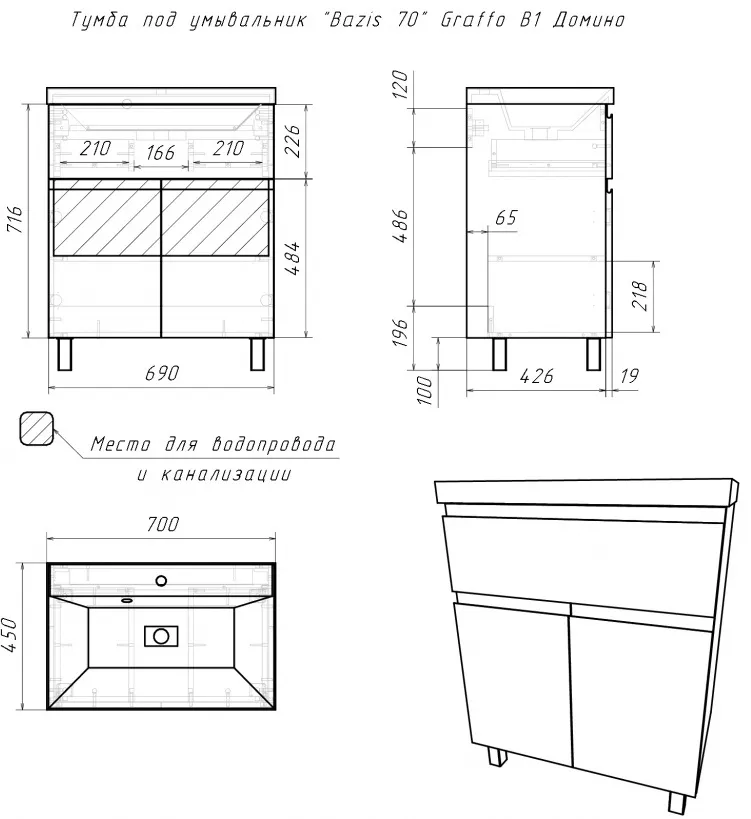 Тумба под умывальник "Bazis 70" Graffo B1 Домино

716

210

166

210

226

484

690

120

486

65

218

196

100

426

19

Место для водопровода и канализации

700

450