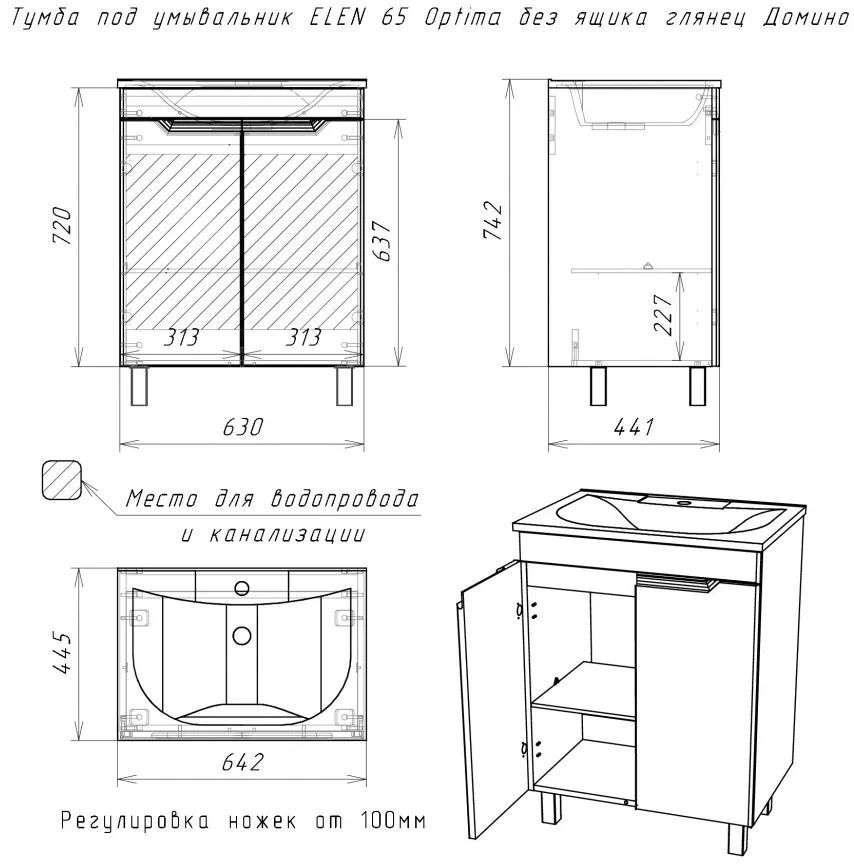 Тумба под умывальник ELEN 65 Optima без ящика глянец Домино

720

637

313

313

630

742

227

441

Место для водопровода и канализации

445

642

Регулировка ножек от 100мм