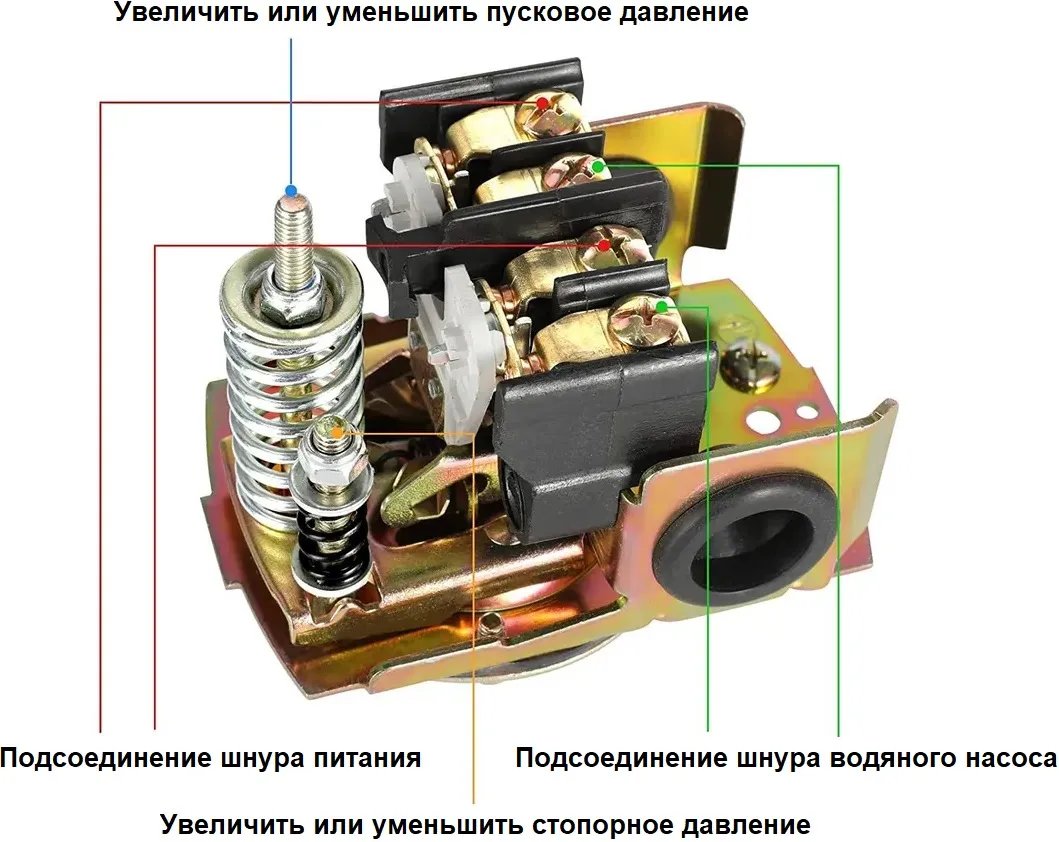 Увеличить или уменьшить пусковое давление

Подсоединение шнура питания

Подсоединение шнура водяного насоса

Увеличить или уменьшить стопорное давление