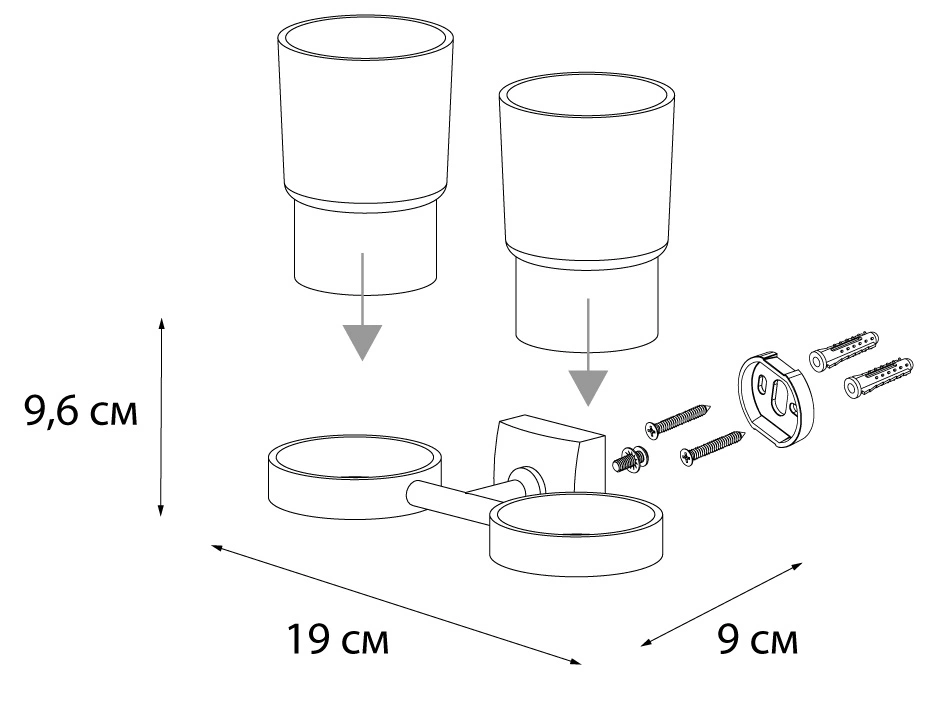 9,6 см

19 см

9 см