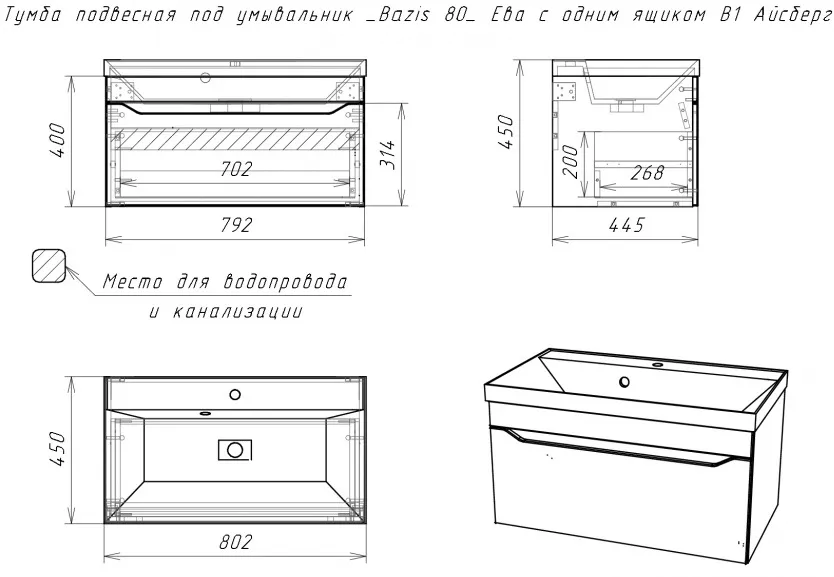 Тумба подвесная под умывальник _Bazis 80_ Ева с одним ящиком В1 Айсберг

400
702
314
792

450
200
268
445

Место для водопровода и канализации

450
802