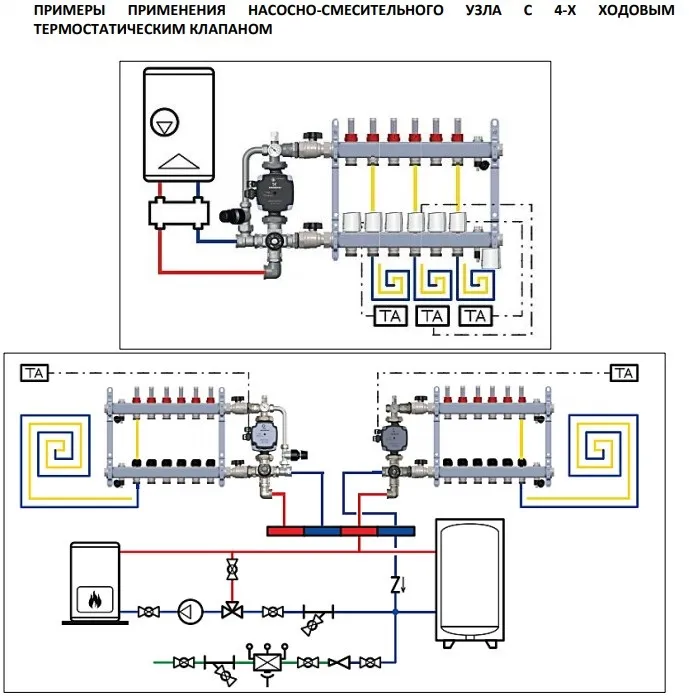 ПРИМЕРЫ ПРИМЕНЕНИЯ НАСОСНО-СМЕСИТЕЛЬНОГО УЗЛА С 4-Х ХОДОВЫМ ТЕРМОСТАТИЧЕСКИМ КЛАПАНОМ

TA
TA
TA

TA
TA