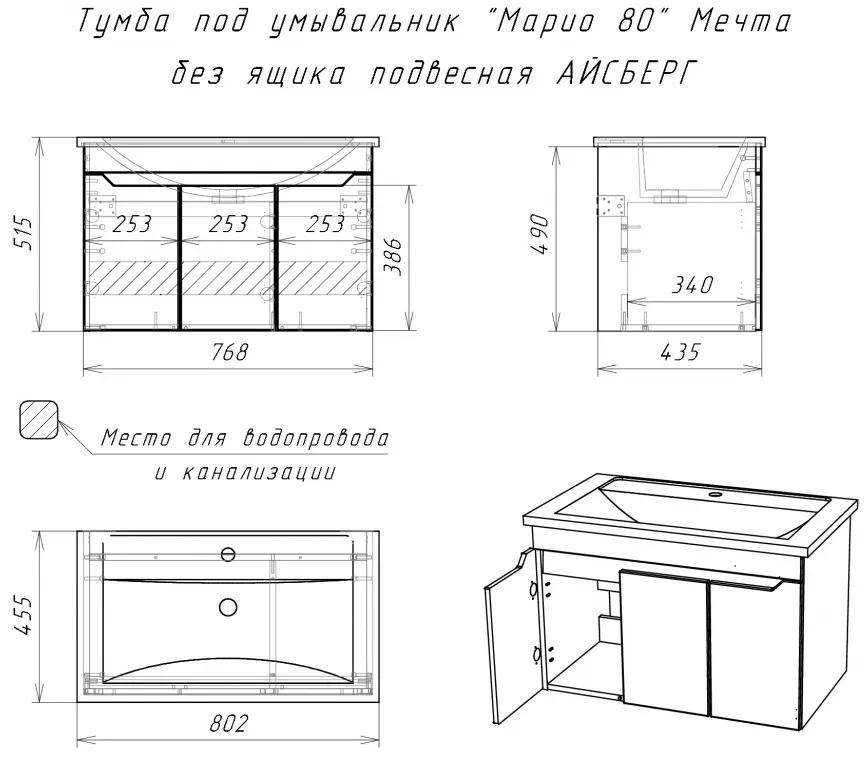 Тумба под умывальник "Марио 80" Мечта без ящика подвесная АЙСБЕРГ

515

253 253 253

386

768

490

340

435

Место для водопровода и канализации

455

802