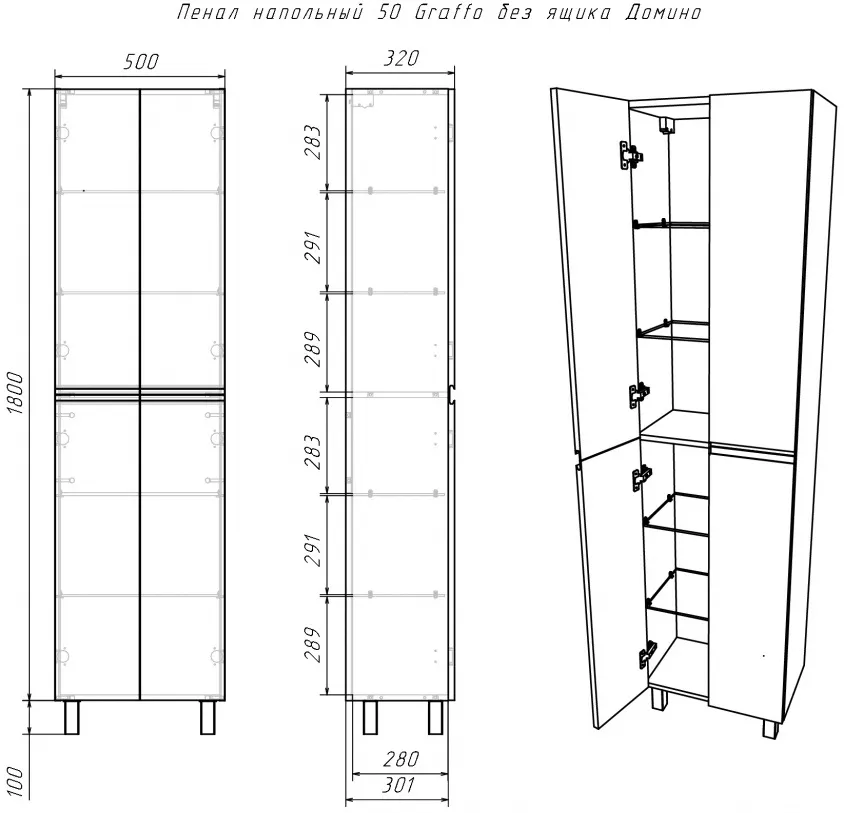 Пенал напольный 50 Graffo без ящика Домино

500

1800

100

320

283
291
289
283
291
289

280
301