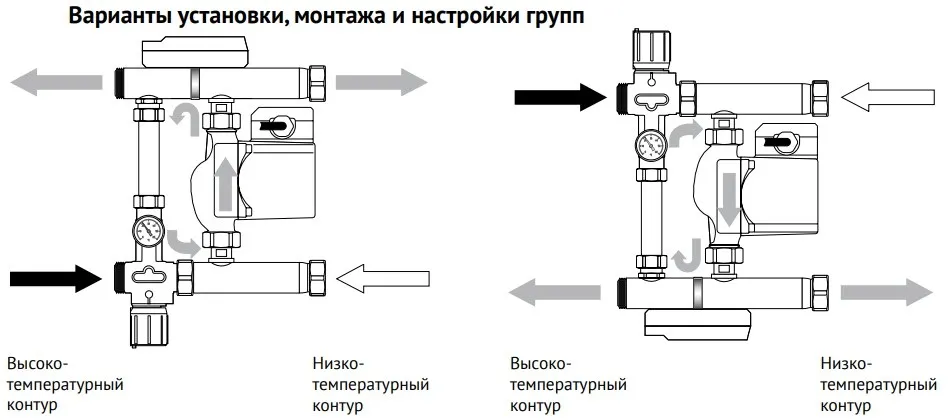 Варианты установки, монтажа и настройки групп

Высоко-температурный контур

Низко-температурный контур

Высоко-температурный контур

Низко-температурный контур