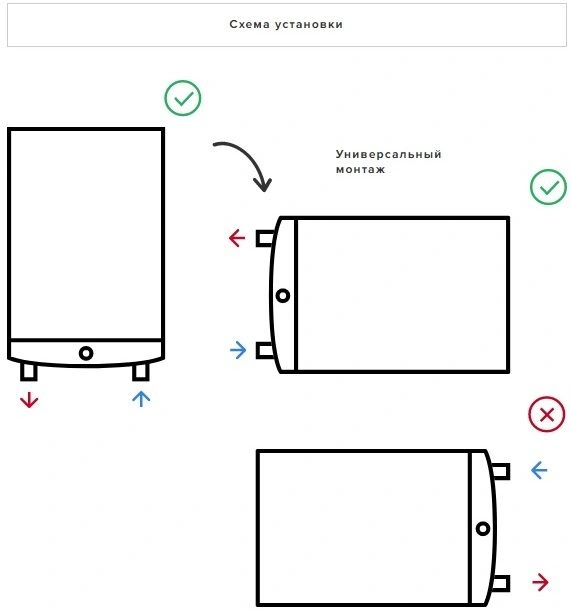 Схема установки

Универсальный монтаж