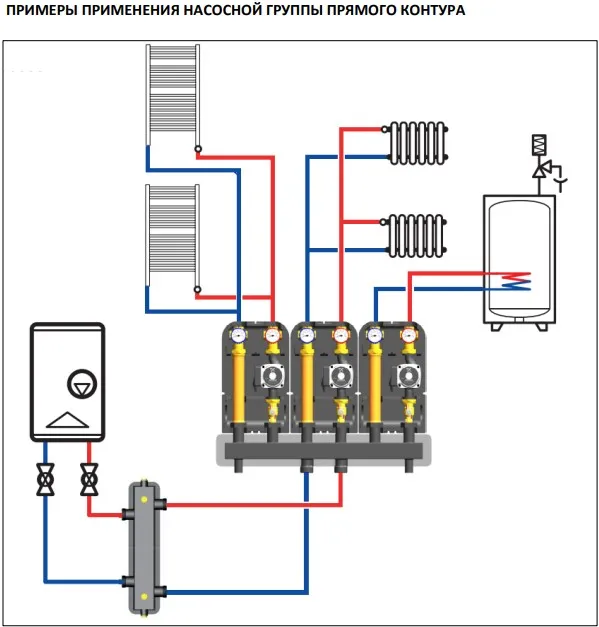 ПРИМЕРЫ ПРИМЕНЕНИЯ НАСОСНОЙ ГРУППЫ ПРЯМОГО КОНТУРА