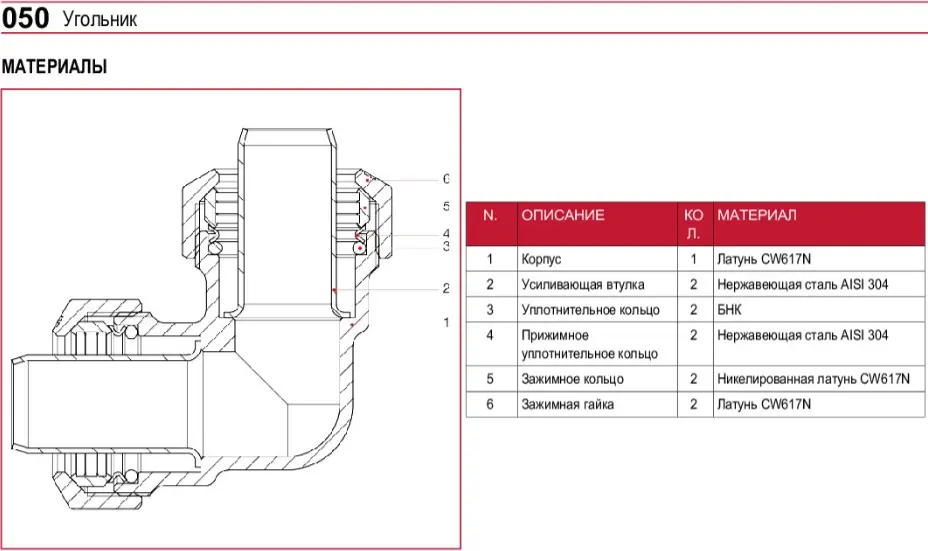 050 Угольник

МАТЕРИАЛЫ

6
5
4
3
2
1

| N. | ОПИСАНИЕ | КОЛ. | МАТЕРИАЛ |
|---|---|---|---|
| 1 | Корпус | 1 | Латунь CW617N |
| 2 | Усиливающая втулка | 2 | Нержавеющая сталь AISI 304 |
| 3 | Уплотнительное кольцо | 2 | БНК |
| 4 | Прижимное уплотнительное кольцо | 2 | Нержавеющая сталь AISI 304 |
| 5 | Зажимное кольцо | 2 | Никелированная латунь CW617N |
| 6 | Зажимная гайка | 2 | Латунь CW617N |