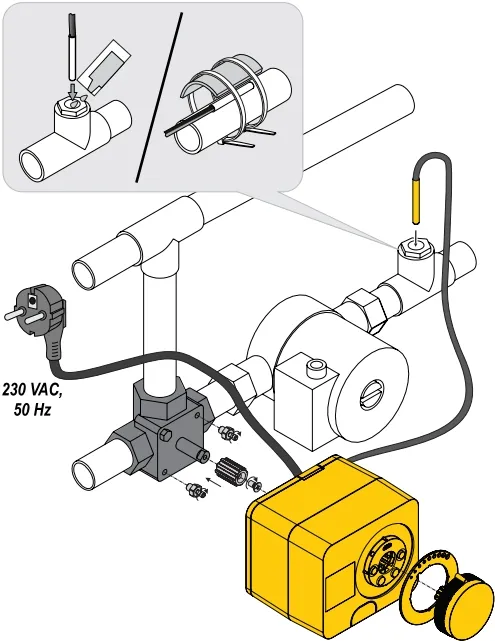 230 VAC,
50 Hz