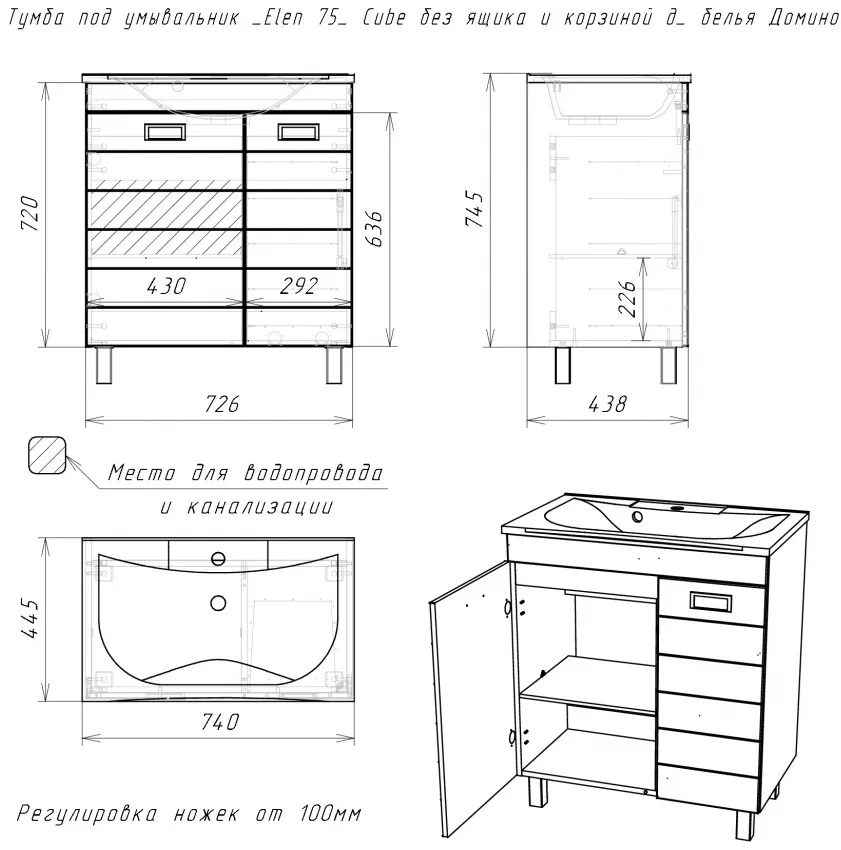 Тумба под умывальник _Elen 75_ Cube без ящика и корзиной д_ белья Домино

720

430

292

636

726

745

226

438

Место для водопровода и канализации

445

740

Регулировка ножек от 100мм