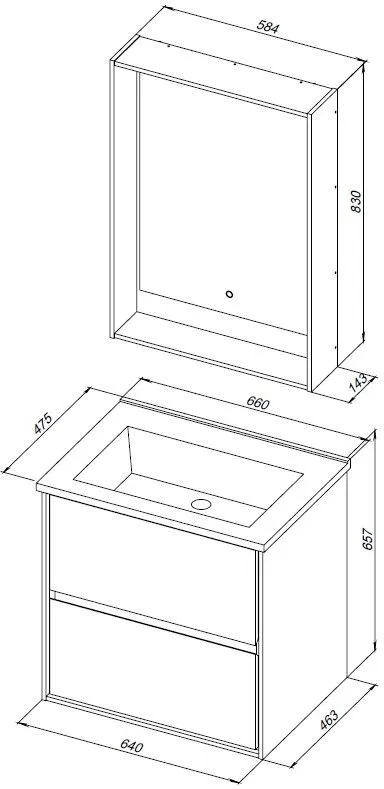 584

830

143

475

660

657

463

640