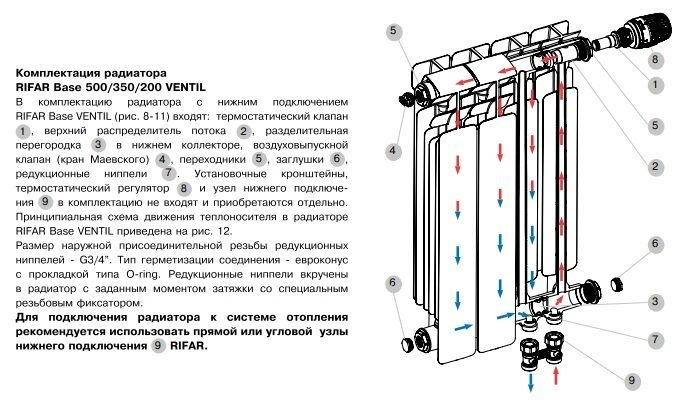 Комплектация радиатора
RIFAR Base 500/350/200 VENTIL

В комплектацию радиатора с нижним подключением RIFAR Base VENTIL (рис. 8-11) входят: термостатический клапан 1, верхний распределитель потока 2, разделительная перегородка 3 в нижнем коллекторе, воздуховыпускной клапан (кран Маевского) 4, переходники 5, заглушки 6, редукционные ниппели 7. Установочные кронштейны, термостатический регулятор 8 и узел нижнего подключения 9 в комплектацию не входят и приобретаются отдельно. Принципиальная схема движения теплоносителя в радиаторе RIFAR Base VENTIL приведена на рис. 12.

Размер наружной присоединительной резьбы редукционных ниппелей - G3/4". Тип герметизации соединения - евроконус с прокладкой типа O-ring. Редукционные ниппели вкручены в радиатор с заданным моментом затяжки со специальным резьбовым фиксатором.

Для подключения радиатора к системе отопления рекомендуется использовать прямой или угловой узлы нижнего подключения 9 RIFAR.

5
8
1
5
4
2
6
6
3
7
9