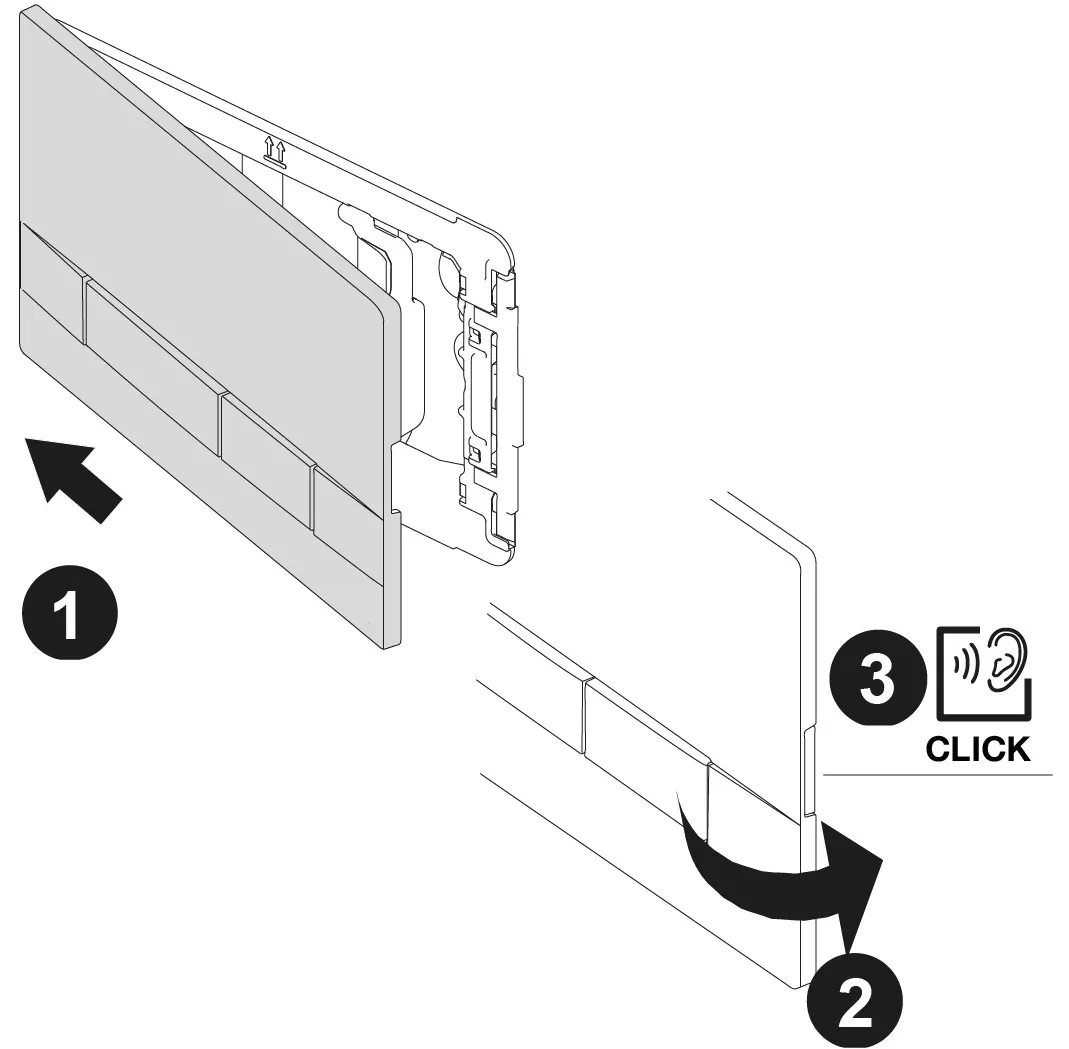 1

3

CLICK

2