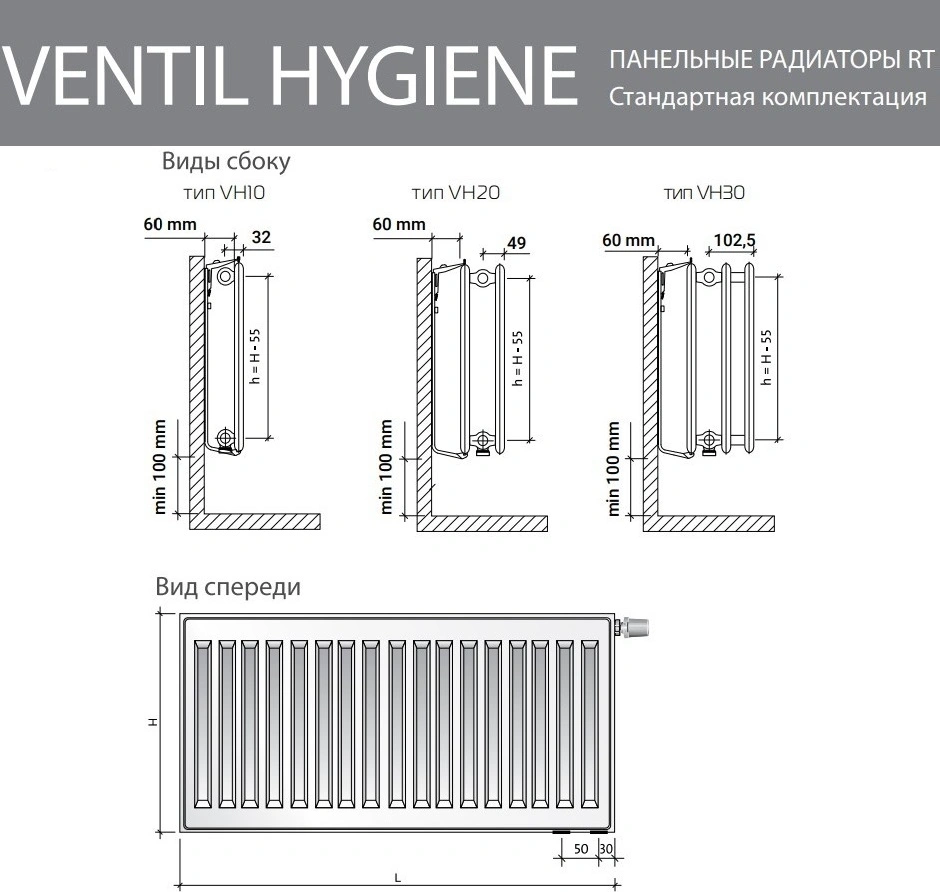 VENTIL HYGIENE

ПАНЕЛЬНЫЕ РАДИАТОРЫ RT
Стандартная комплектация

Виды сбоку

тип VH10

60 mm

32

h = H - 55

min 100 mm

тип VH20

60 mm

49

h = H - 55

min 100 mm

тип VH30

60 mm

102,5

h = H - 55

min 100 mm

Вид спереди

H

50

30

L