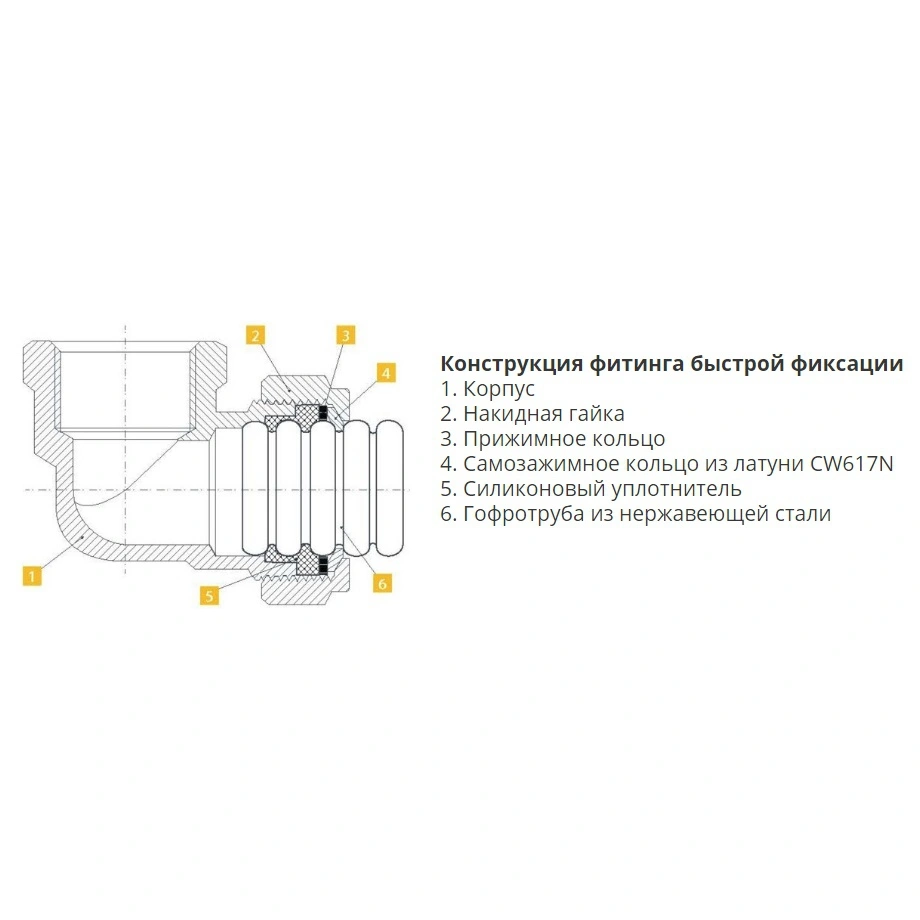 2
3
4
1
5
6

Конструкция фитинга быстрой фиксации
1. Корпус
2. Накидная гайка
3. Прижимное кольцо
4. Самозажимное кольцо из латуни CW617N
5. Силиконовый уплотнитель
6. Гофротруба из нержавеющей стали