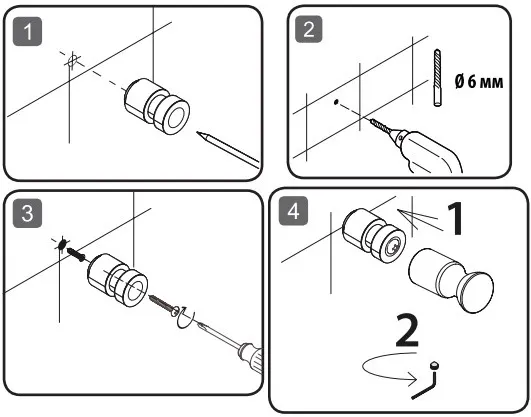 1

2

Ø 6 мм

3

4

1

2